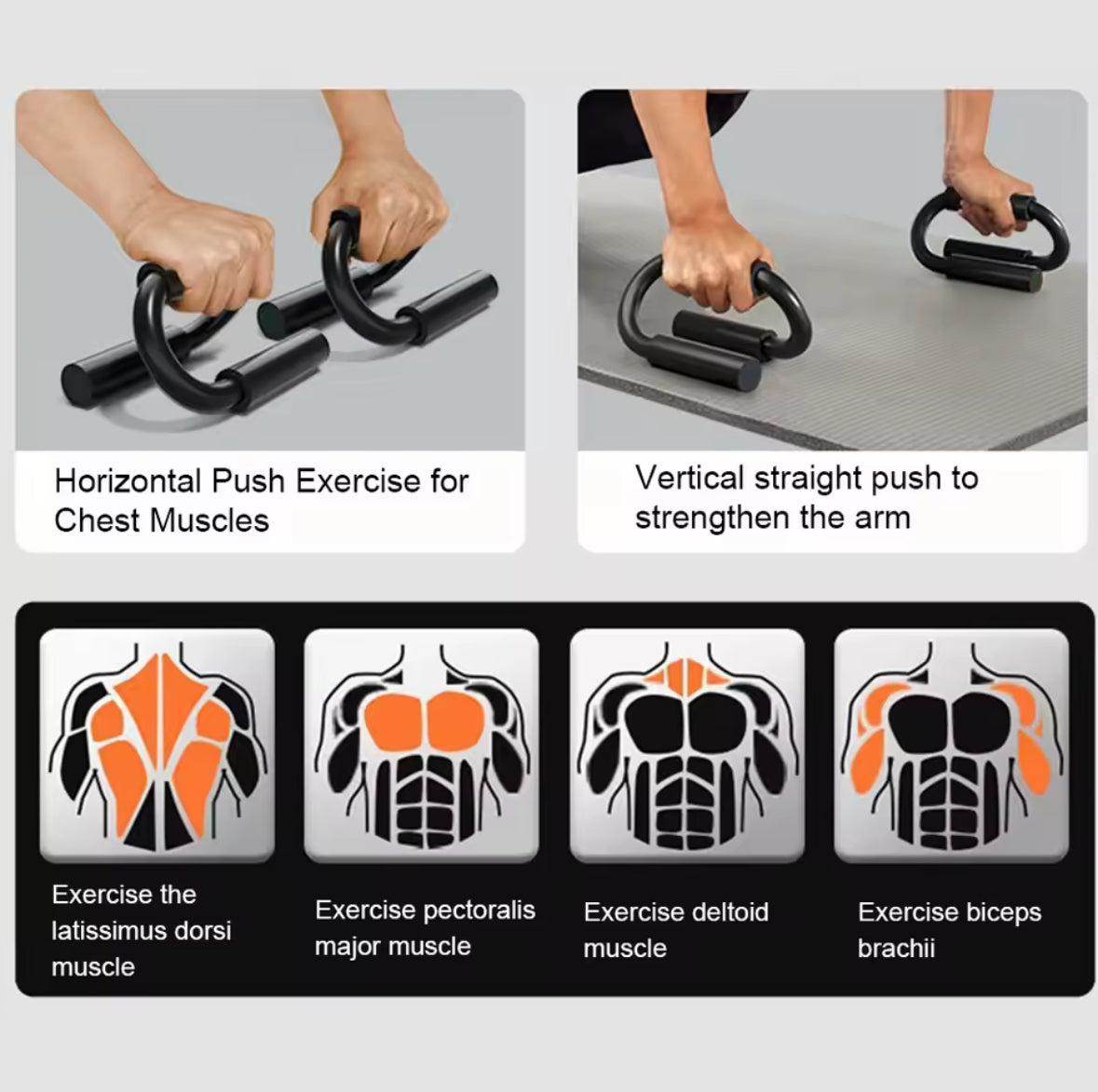 Horizontal Push Exercise for Chest Muscles

Vertical straight push to strengthen the arm

Exercise the latissimus dorsi muscle

Exercise pectoralis major muscle

Exercise deltoid muscle

Exercise biceps brachii